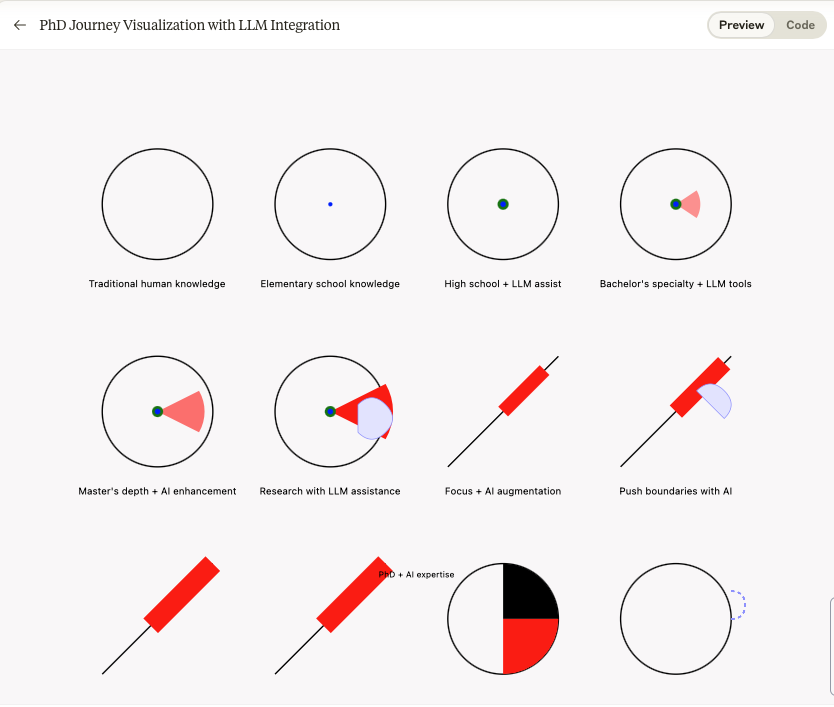 PhD Journey Visualization with LLM Integration

Preview Code

Traditional human knowledge

Elementary school knowledge

High school + LLM assist

Bachelor's specialty + LLM tools

Master's depth + AI enhancement

Research with LLM assistance

Focus + AI augmentation

Push boundaries with AI

PhD + AI expertise